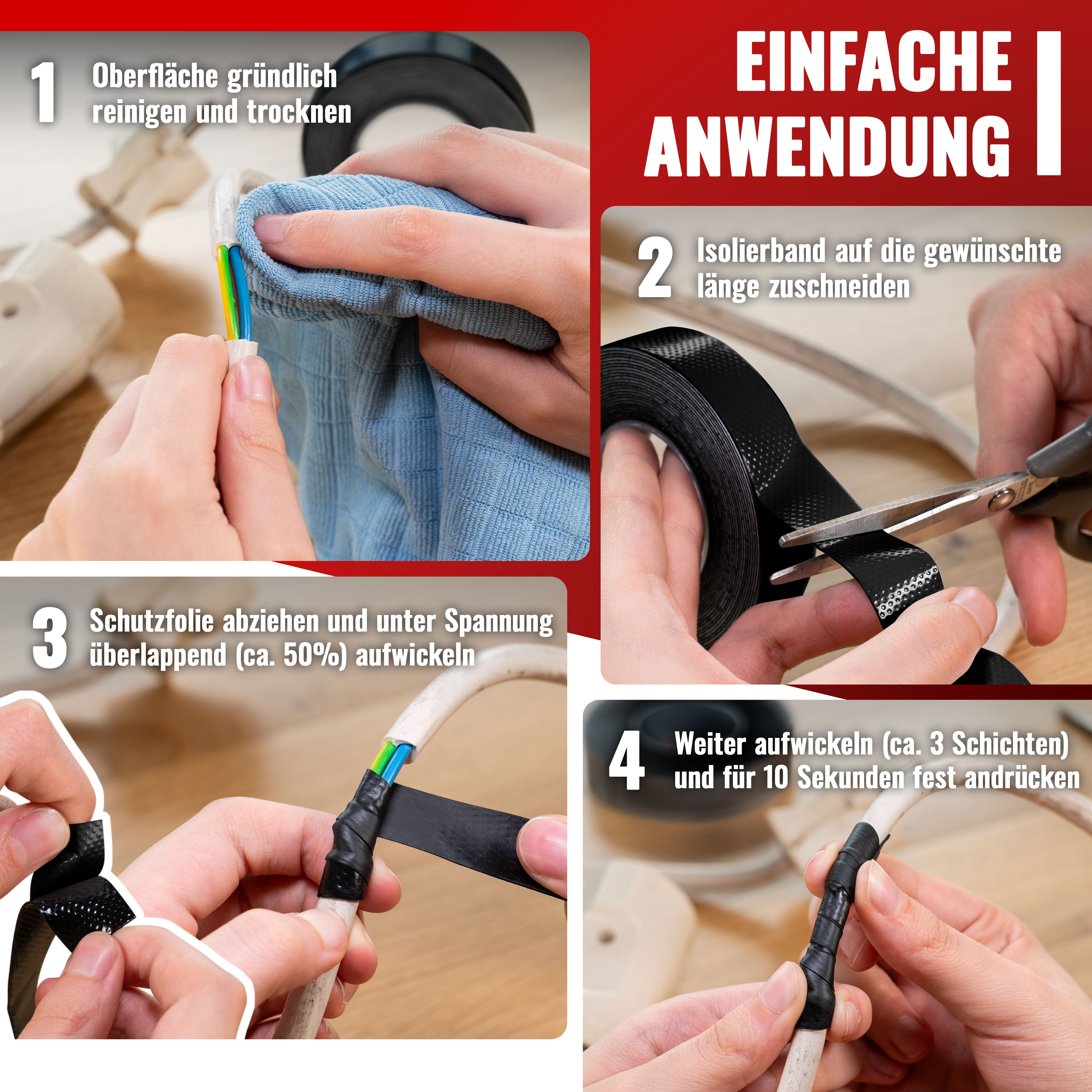 EINFACHE ANWENDUNG

1 Oberfläche gründlich reinigen und trocknen

2 Isolierband auf die gewünschte länge zuschneiden

3 Schutzfolie abziehen und unter Spannung überlappend (ca. 50%) aufwickeln

4 Weiter aufwickeln (ca. 3 Schichten) und für 10 Sekunden fest andrücken